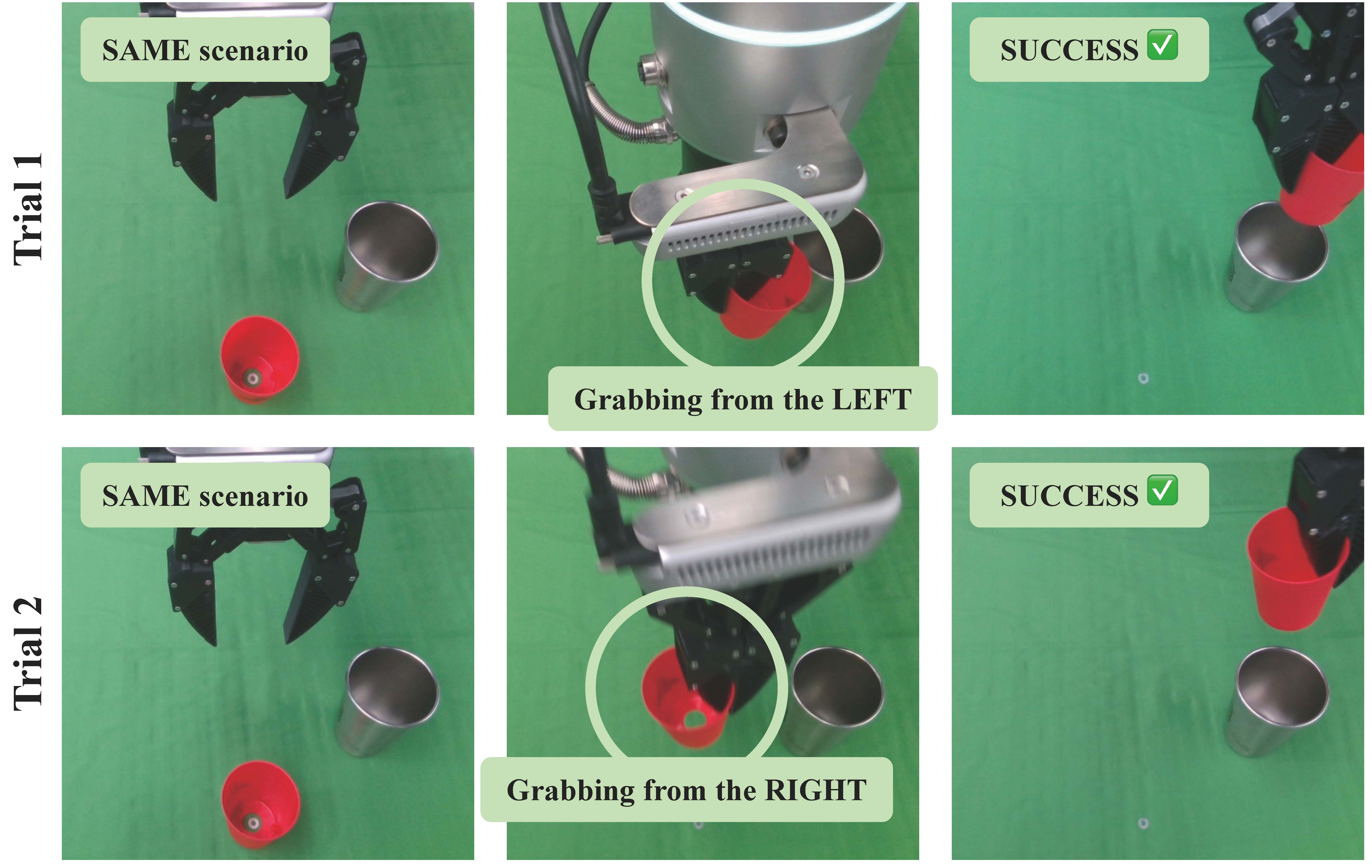 Trial 1

SAME scenario

Grabbing from the LEFT

SUCCESS ✅

Trial 2

SAME scenario

Grabbing from the RIGHT

SUCCESS ✅